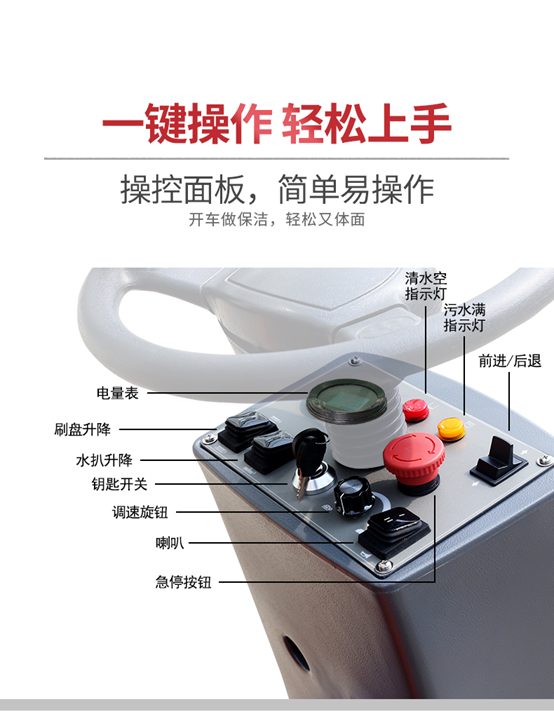 一键操作 轻松上手

操控面板，简单易操作

开车做保洁，轻松又体面

清水空指示灯

污水满指示灯

前进/后退

电量表

刷盘升降

水扒升降

钥匙开关

调速旋钮

喇叭

急停按钮